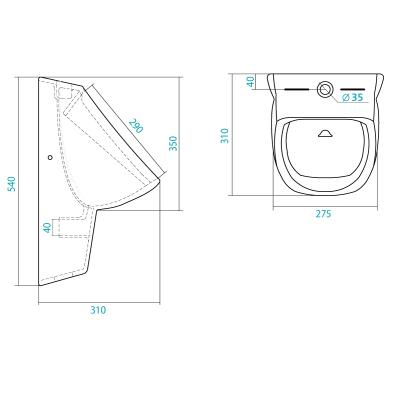 540
290
350
40
310
40
Ø 35
310
275