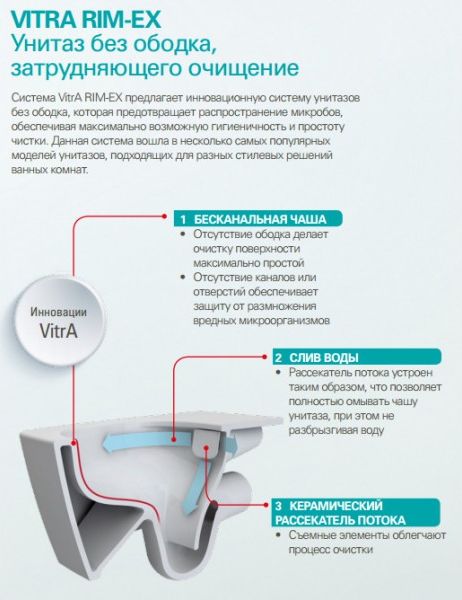 VITRA RIM-EX
Унитаз без ободка, затрудняющего очищение

Система VitrA RIM-EX предлагает инновационную систему унитазов без ободка, которая предотвращает распространение микробов, обеспечивая максимально возможную гигиеничность и простоту чистки. Данная система вошла в несколько самых популярных моделей унитазов, подходящих для разных стилевых решений ванных комнат.

Инновации
VitrA

1 БЕСКАНАЛЬНАЯ ЧАША
• Отсутствие ободка делает очистку поверхности максимально простой
• Отсутствие каналов или отверстий обеспечивает защиту от размножения вредных микроорганизмов

2 СЛИВ ВОДЫ
• Рассекатель потока устроен таким образом, что позволяет полностью омывать чашу унитаза, при этом не разбрызгивая воду

3 КЕРАМИЧЕСКИЙ РАССЕКАТЕЛЬ ПОТОКА
• Съемные элементы облегчают процесс очистки